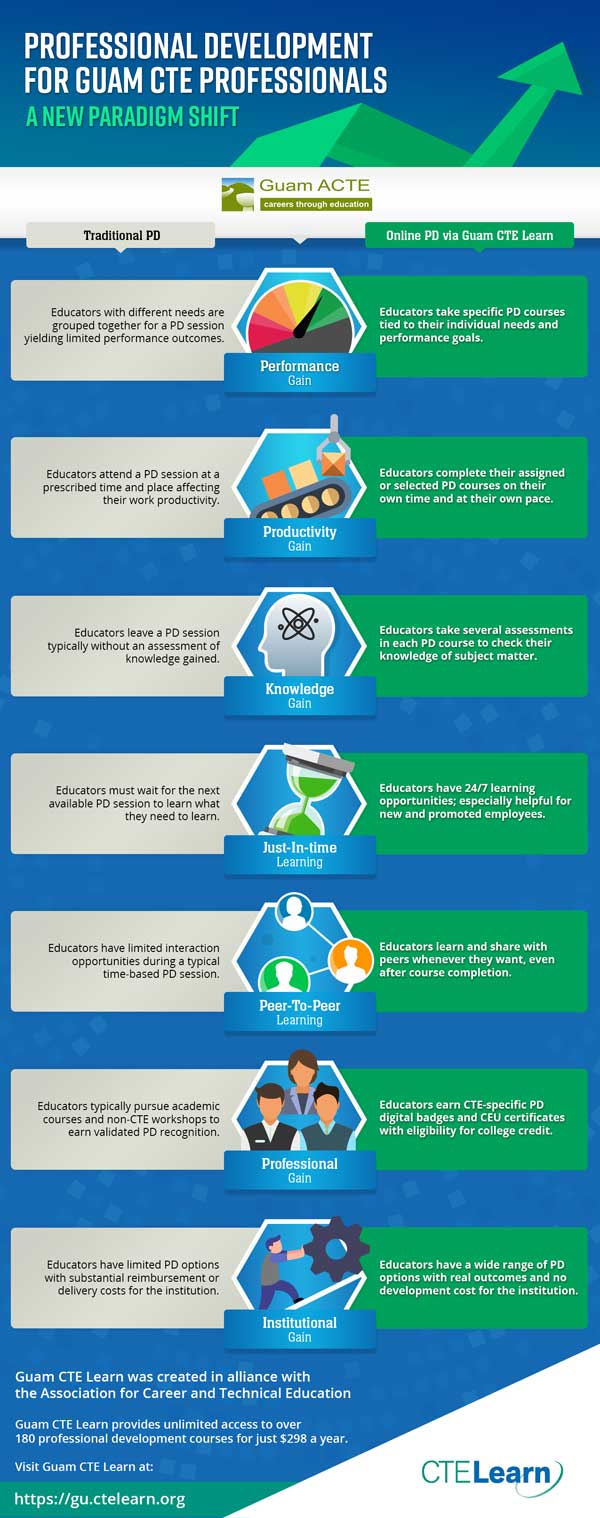 PROFESSIONAL DEVELOPMENT FOR GUAM CTE PROFESSIONALS

A NEW PARADIGM SHIFT

Guam ACTE
careers through education

Traditional PD

Online PD via Guam CTE Learn

Educators with different needs are grouped together for a PD session yielding limited performance outcomes.

Performance
Gain

Educators take specific PD courses tied to their individual needs and performance goals.

Educators attend a PD session at a prescribed time and place affecting their work productivity.

Productivity
Gain

Educators complete their assigned or selected PD courses on their own time and at their own pace.

Educators leave a PD session typically without an assessment of knowledge gained.

Knowledge
Gain

Educators take several assessments in each PD course to check their knowledge of subject matter.

Educators must wait for the next available PD session to learn what they need to learn.

Just-In-time
Learning

Educators have 24/7 learning opportunities; especially helpful for new and promoted employees.

Educators have limited interaction opportunities during a typical time-based PD session.

Peer-To-Peer
Learning

Educators learn and share with peers whenever they want, even after course completion.

Educators typically pursue academic courses and non-CTE workshops to earn validated PD recognition.

Professional
Gain

Educators earn CTE-specific PD digital badges and CEU certificates with eligibility for college credit.

Educators have limited PD options with substantial reimbursement or delivery costs for the institution.

Institutional
Gain

Educators have a wide range of PD options with real outcomes and no development cost for the institution.

Guam CTE Learn was created in alliance with the Association for Career and Technical Education

Guam CTE Learn provides unlimited access to over 180 professional development courses for just $298 a year.

Visit Guam CTE Learn at:

https://gu.ctelearn.org

CTELearn